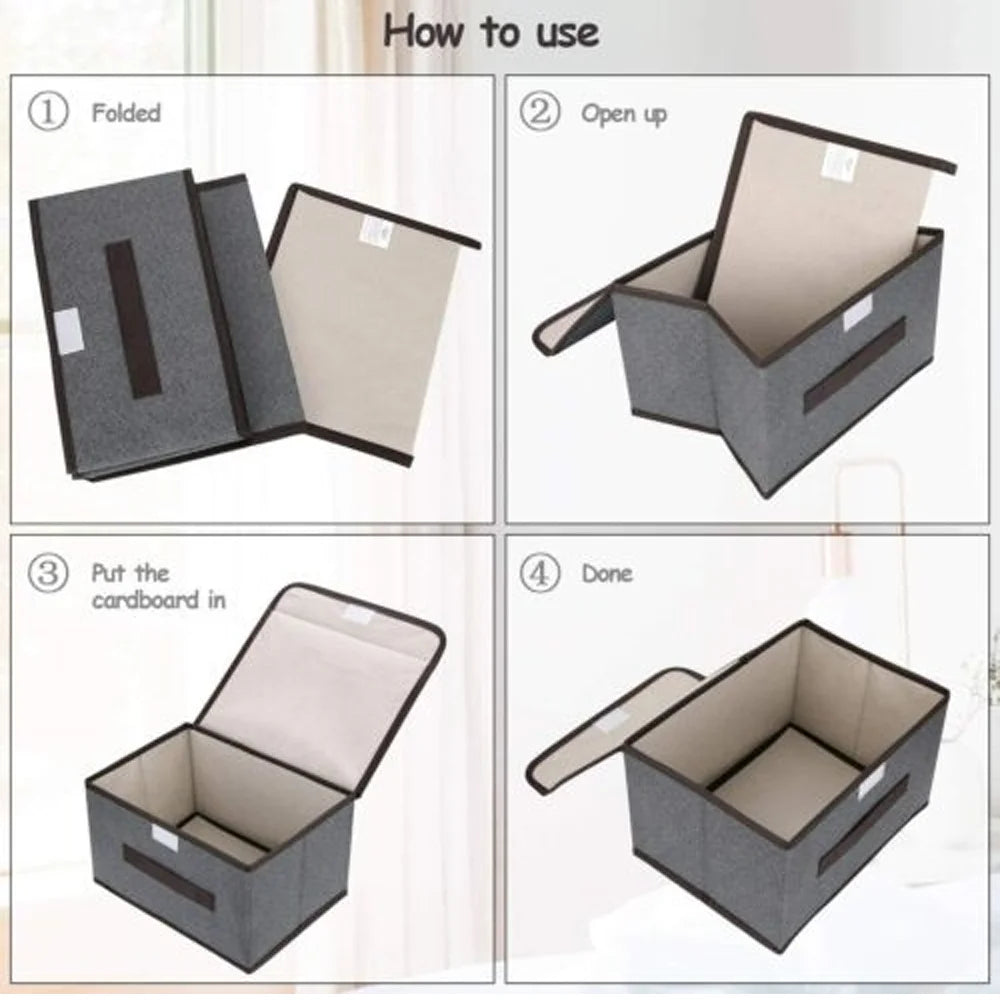 How to use

① Folded

② Open up

③ Put the cardboard in

④ Done