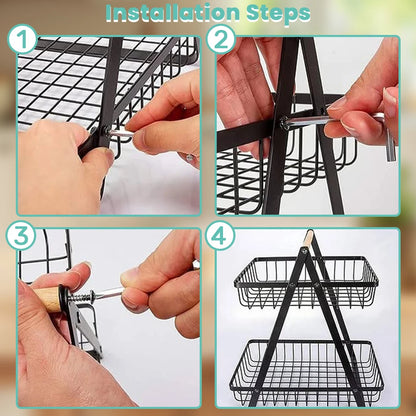 Installation Steps

1

2

3

4