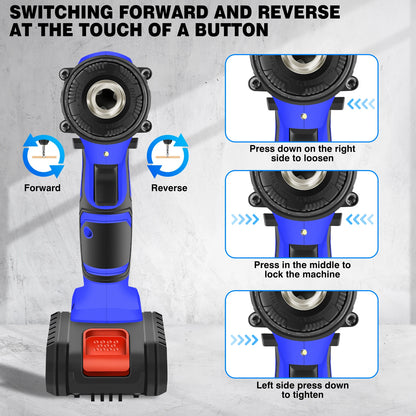 SWITCHING FORWARD AND REVERSE AT THE TOUCH OF A BUTTON

Forward

Reverse

Press down on the right side to loosen

Press in the middle to lock the machine

Left side press down to tighten