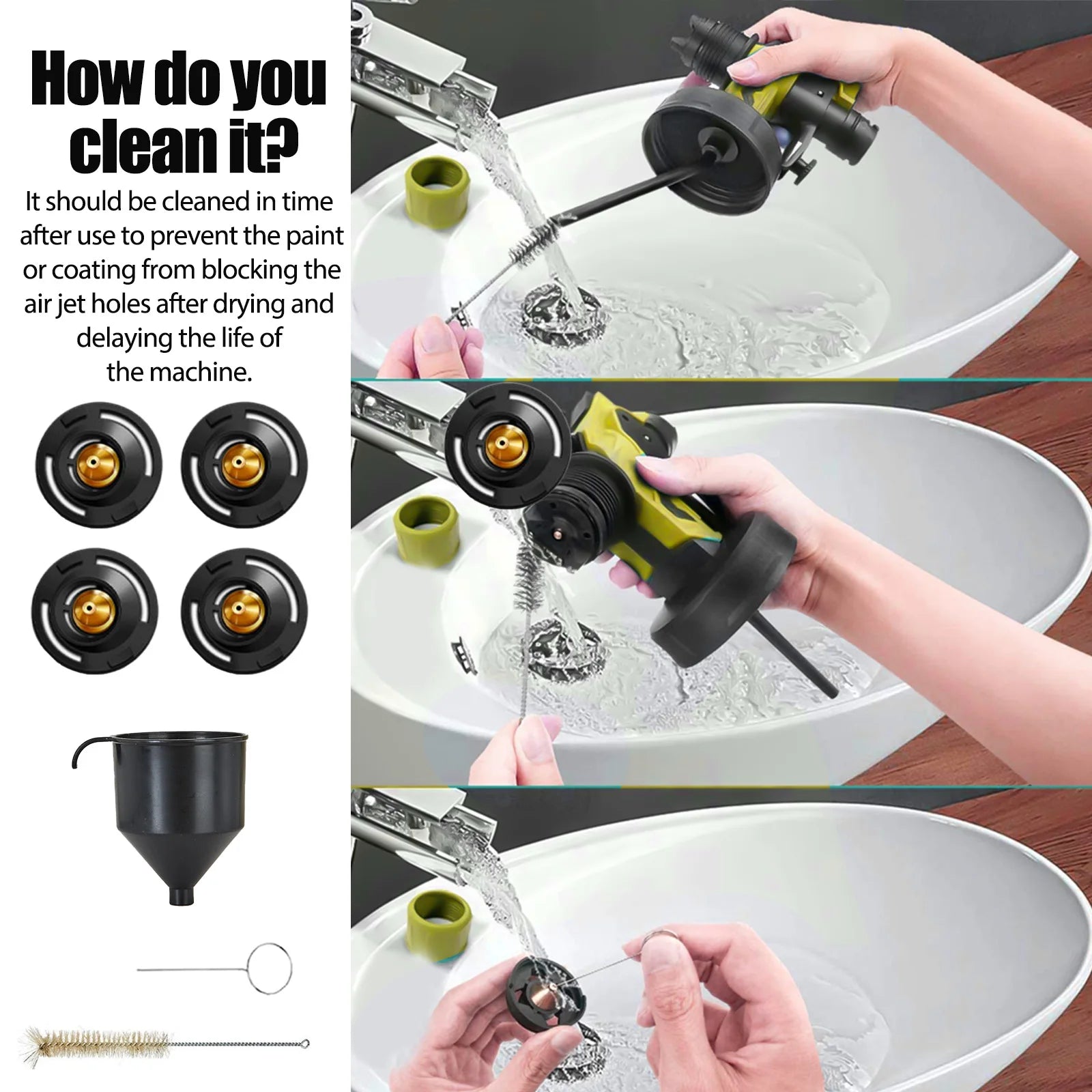 How do you clean it?

It should be cleaned in time after use to prevent the paint or coating from blocking the air jet holes after drying and delaying the life of the machine.