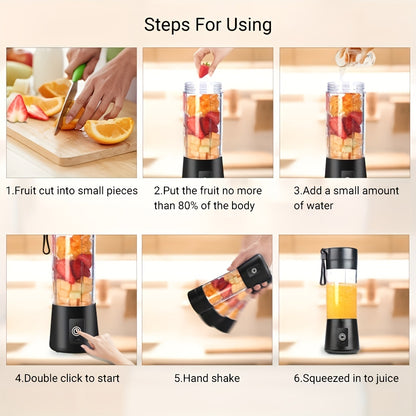 Steps For Using

1.Fruit cut into small pieces

2.Put the fruit no more than 80% of the body

3.Add a small amount of water

4.Double click to start

5.Hand shake

6.Squeezed in to juice