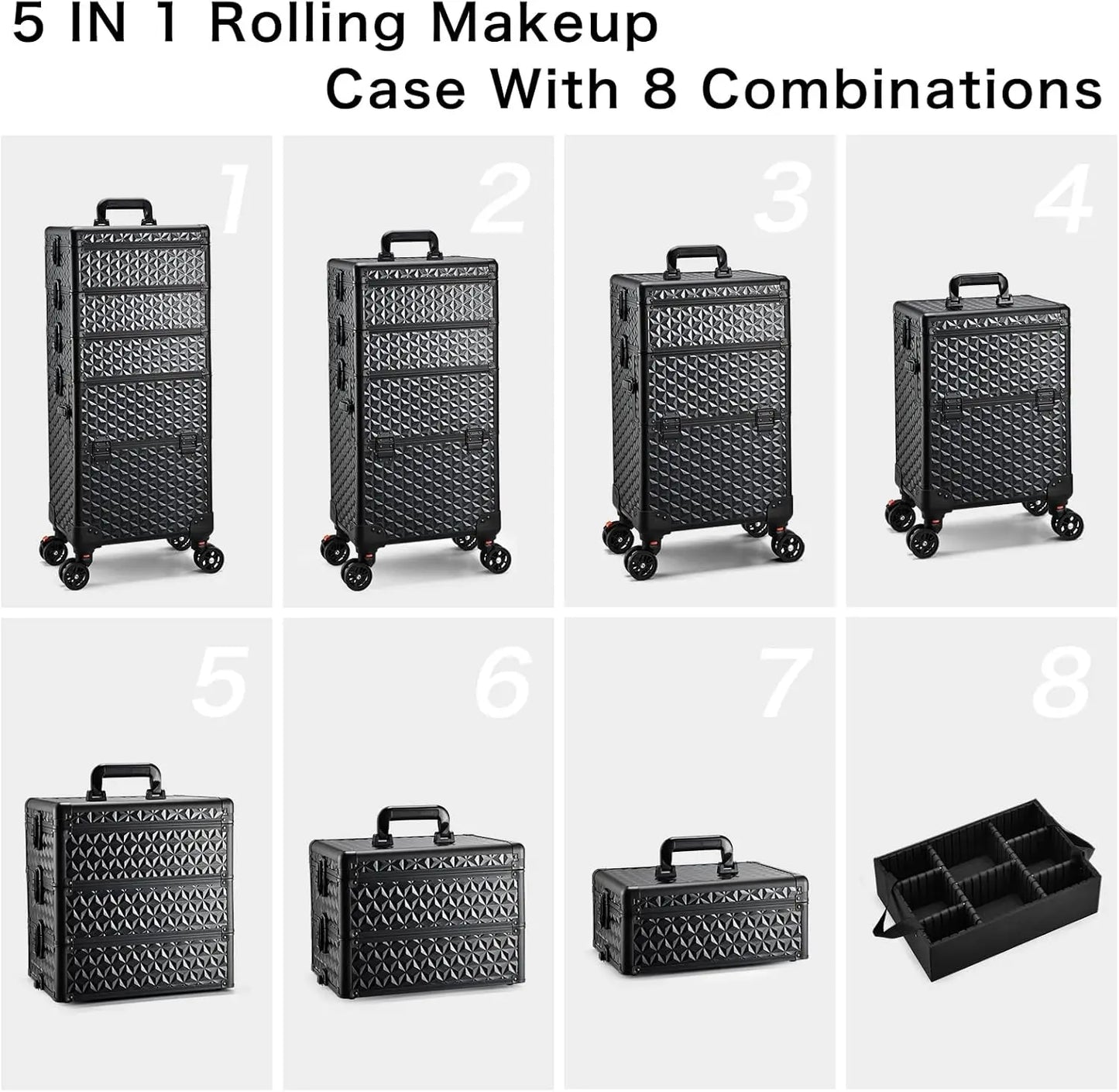 5 IN 1 Rolling Makeup Case With 8 Combinations

1

2

3

4

5

6

7

8