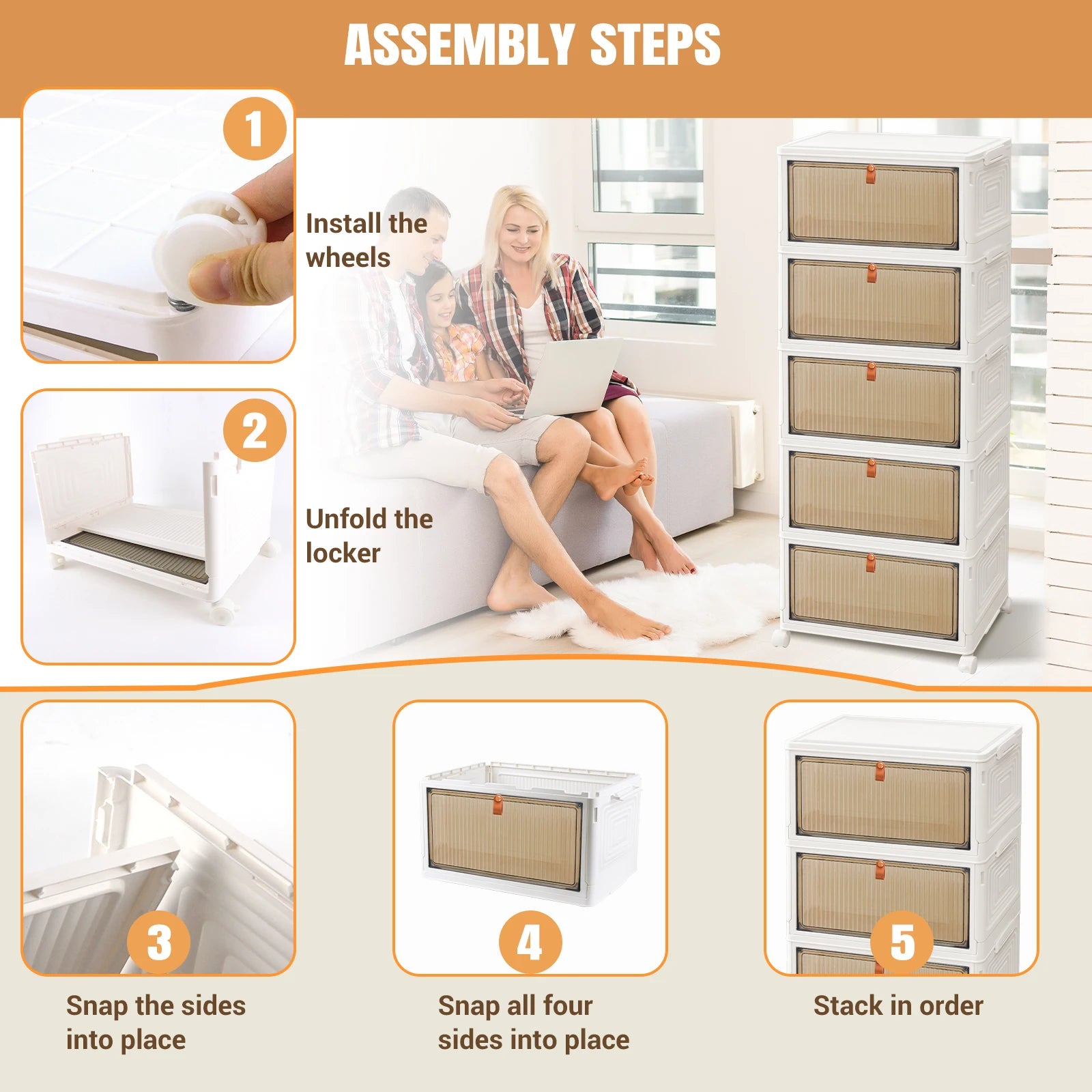 ASSEMBLY STEPS

1

Install the wheels

2

Unfold the locker

3

Snap the sides into place

4

Snap all four sides into place

5

Stack in order