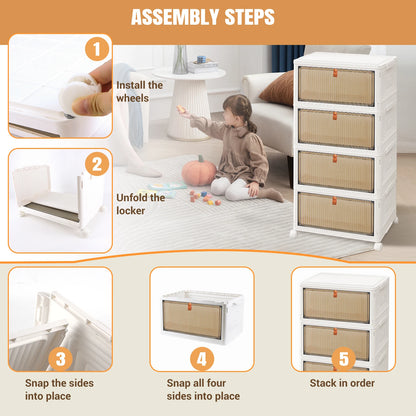 ASSEMBLY STEPS

1

Install the wheels

2

Unfold the locker

3

Snap the sides into place

4

Snap all four sides into place

5

Stack in order